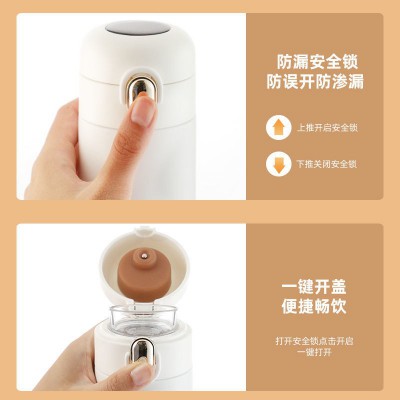 防漏安全锁
防误开防渗漏

上推开启安全锁

下推关闭安全锁

一键开盖
便捷畅饮

打开安全锁点击开启
一键打开